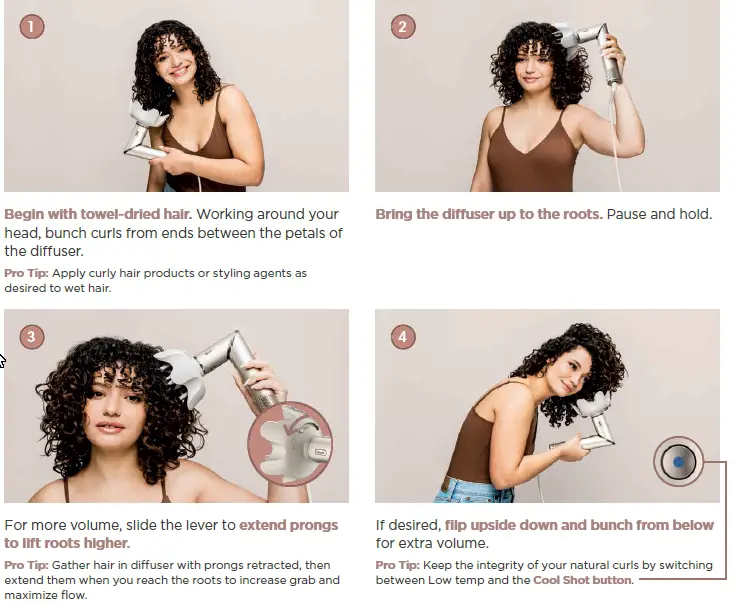 1

Begin with towel-dried hair. Working around your head, bunch curls from ends between the petals of the diffuser.

Pro Tip: Apply curly hair products or styling agents as desired to wet hair.

2

Bring the diffuser up to the roots. Pause and hold.

3

For more volume, slide the lever to extend prongs to lift roots higher.

Pro Tip: Gather hair in diffuser with prongs retracted, then extend them when you reach the roots to increase grab and maximize flow.

4

If desired, flip upside down and bunch from below for extra volume.

Pro Tip: Keep the integrity of your natural curls by switching between Low temp and the Cool Shot button.