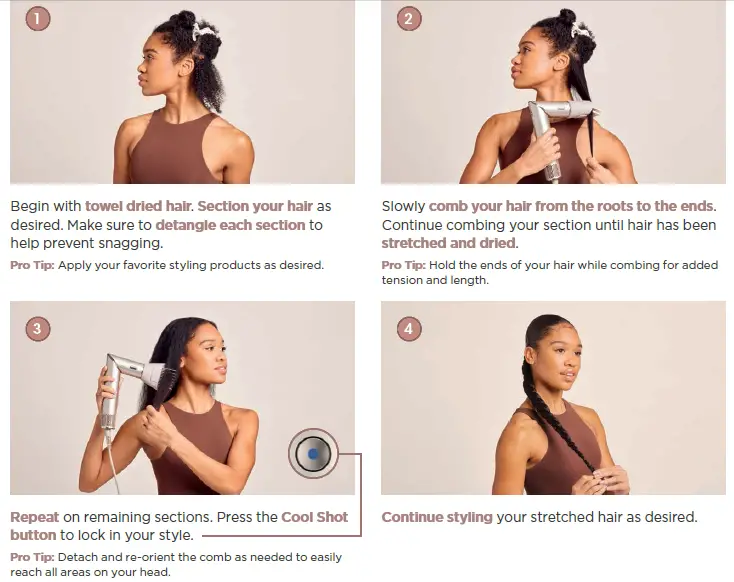 1

Begin with towel dried hair. Section your hair as desired. Make sure to detangle each section to help prevent snagging.

Pro Tip: Apply your favorite styling products as desired.

2

Slowly comb your hair from the roots to the ends. Continue combing your section until hair has been stretched and dried.

Pro Tip: Hold the ends of your hair while combing for added tension and length.

3

Repeat on remaining sections. Press the Cool Shot button to lock in your style.

Pro Tip: Detach and re-orient the comb as needed to easily reach all areas on your head.

4

Continue styling your stretched hair as desired.