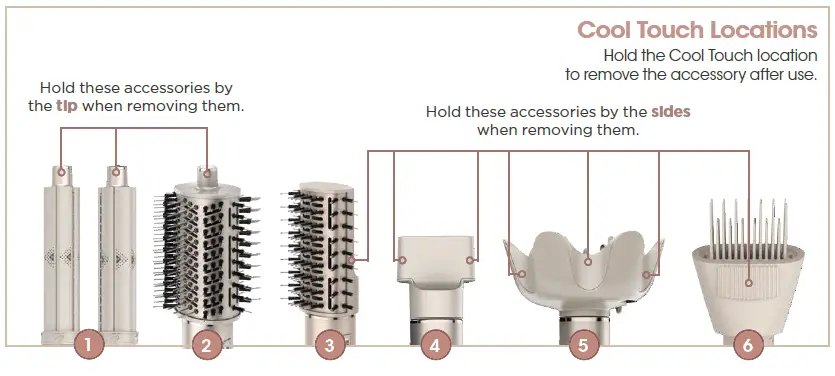 Cool Touch Locations

Hold the Cool Touch location to remove the accessory after use.

Hold these accessories by the tip when removing them.

Hold these accessories by the sides when removing them.

1

2

3

4

5

6