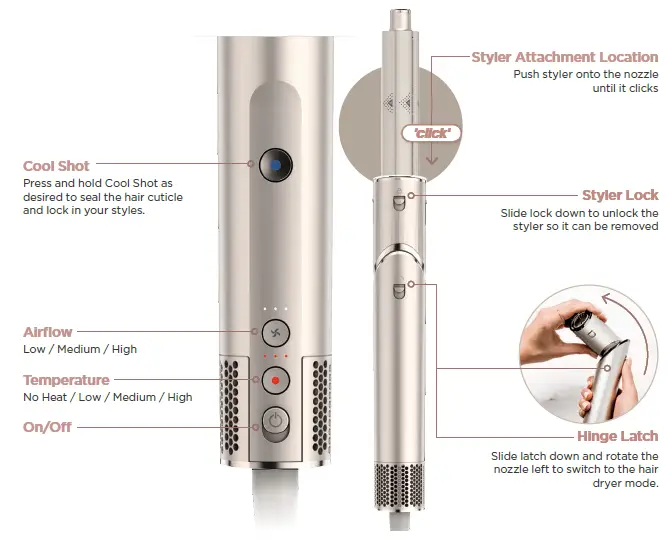 Cool Shot
Press and hold Cool Shot as desired to seal the hair cuticle and lock in your styles.

Airflow
Low / Medium / High

Temperature
No Heat / Low / Medium / High

On/Off

Styler Attachment Location
Push styler onto the nozzle until it clicks

'click'

Styler Lock
Slide lock down to unlock the styler so it can be removed

Hinge Latch
Slide latch down and rotate the nozzle left to switch to the hair dryer mode.