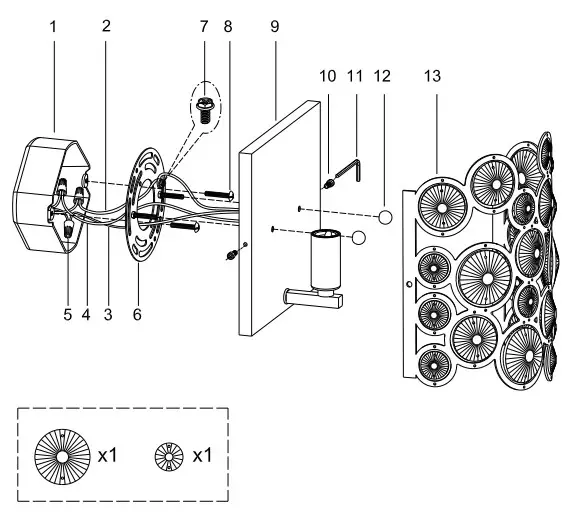 1
2
7
8
9
10
11
12
13
5
4
3
6
x1
x1