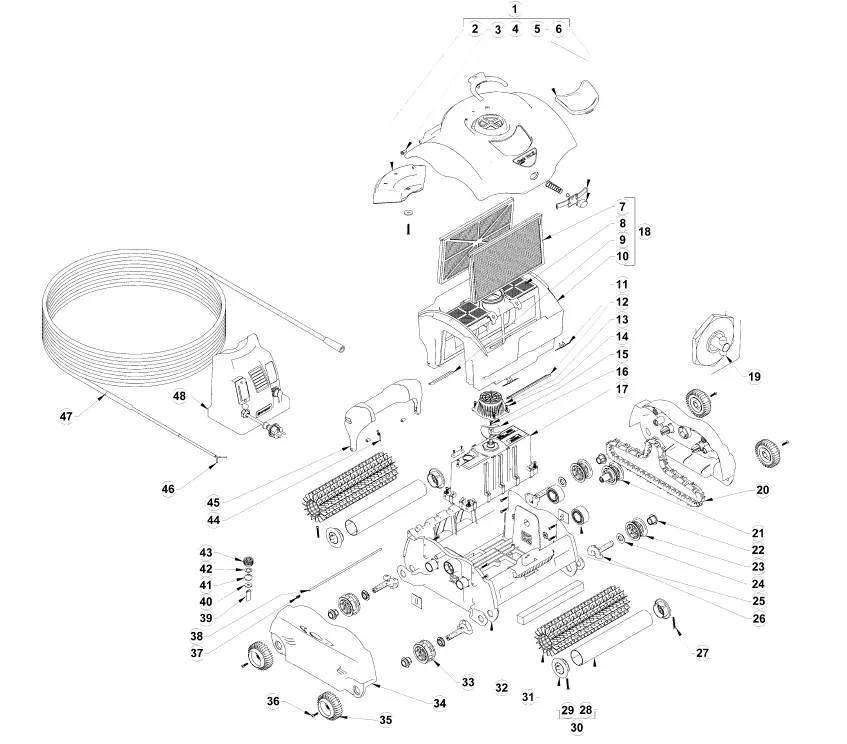 1
2 3 4 5 6
7
8
9
10
18
11
12
13
14
15
16
17
19
20
21
22
23
24
25
26
27
47
48
46
45
44
43
42
41
40
39
38
37
36
35
34
33
32
31
29 28
30