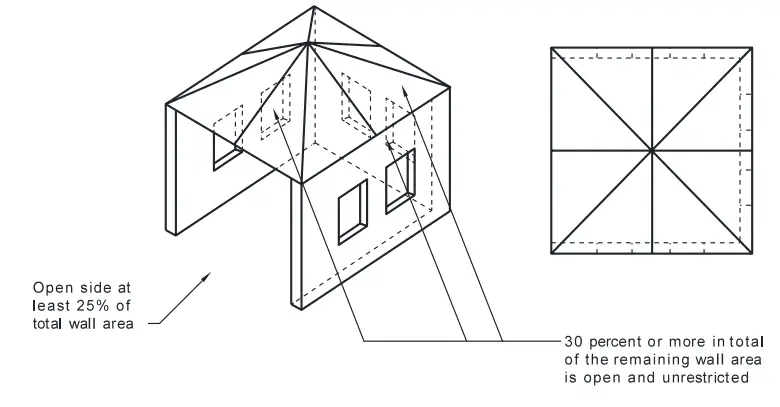 Open side at least 25% of total wall area

30 percent or more in total of the remaining wall area is open and unrestricted