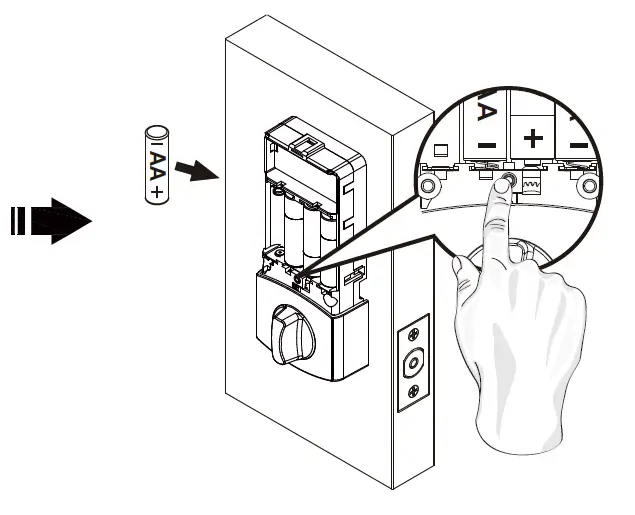 - AA +

A
-
+
-