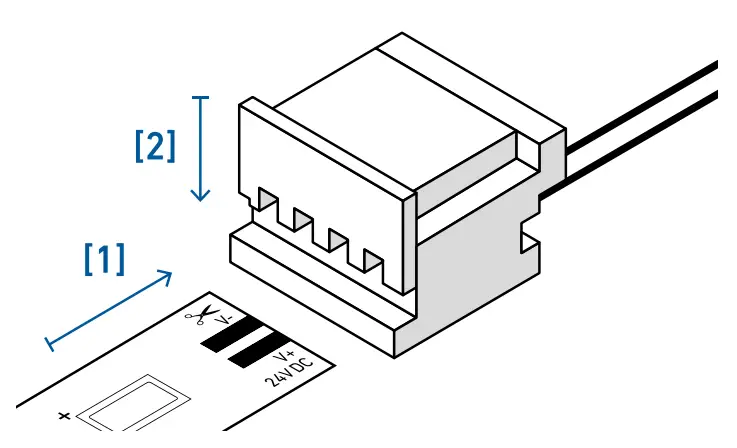 [2]

[1]

V-

V+
24V DC

+