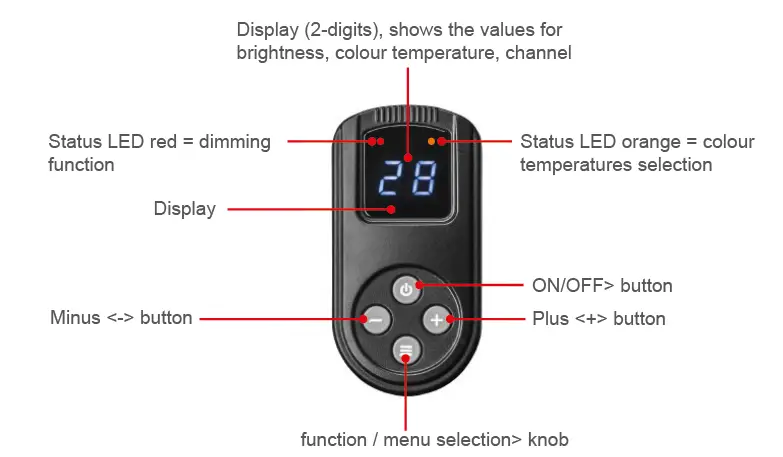 Display (2-digits), shows the values for brightness, colour temperature, channel

Status LED red = dimming function

Status LED orange = colour temperatures selection

28

Display

ON/OFF> button

Minus <-> button

Plus <+> button

function / menu selection> knob