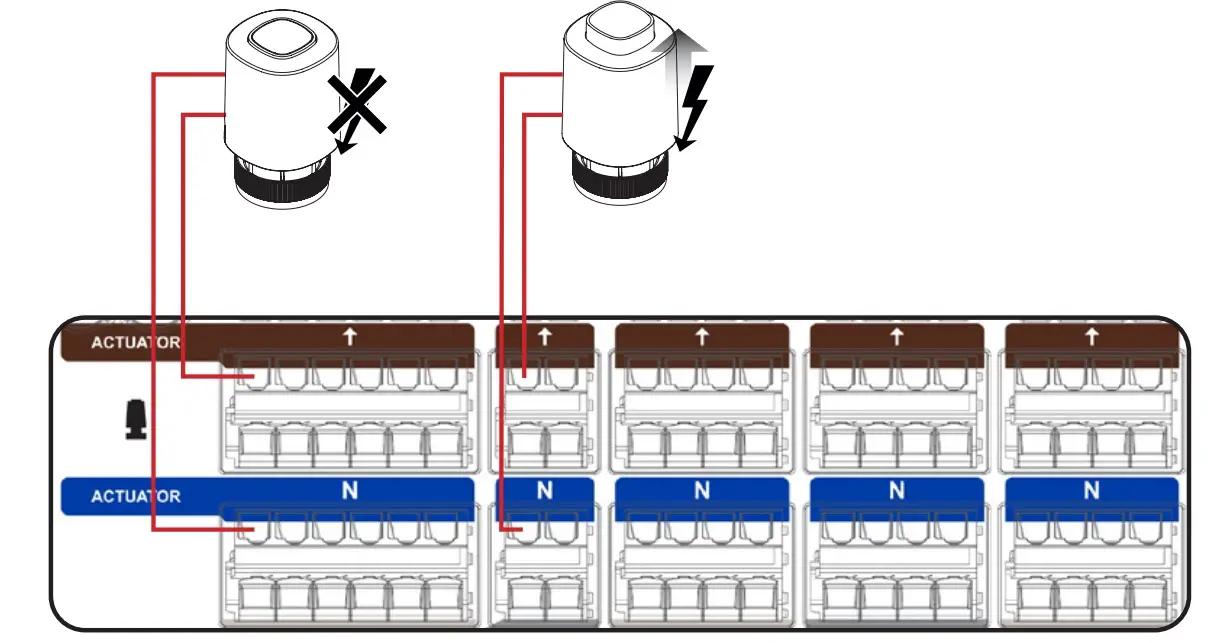 ACTUATOR
↑
↑
↑
↑
↑
ACTUATOR
N
N
N
N
N