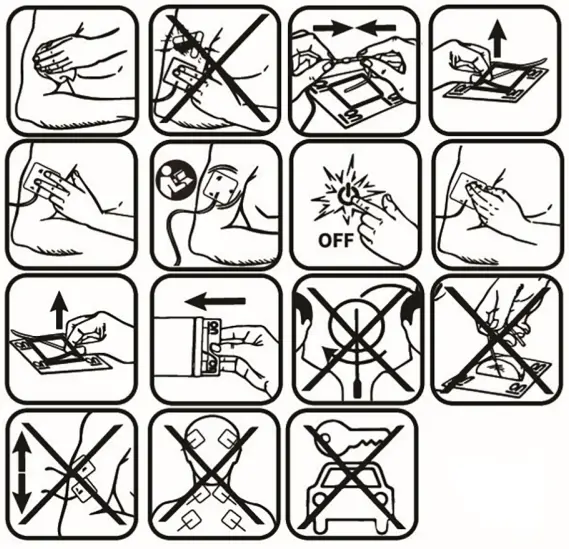 OFF