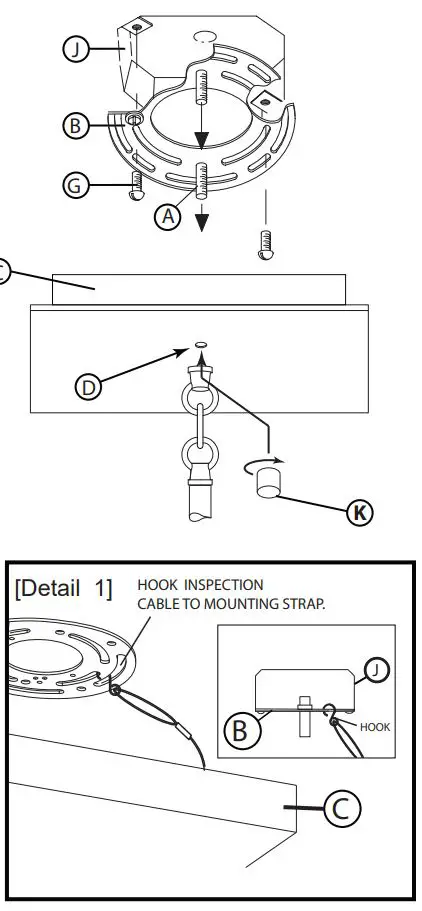 J
B
G
A
D
K

[Detail 1]
HOOK INSPECTION CABLE TO MOUNTING STRAP.
J
B
HOOK
C