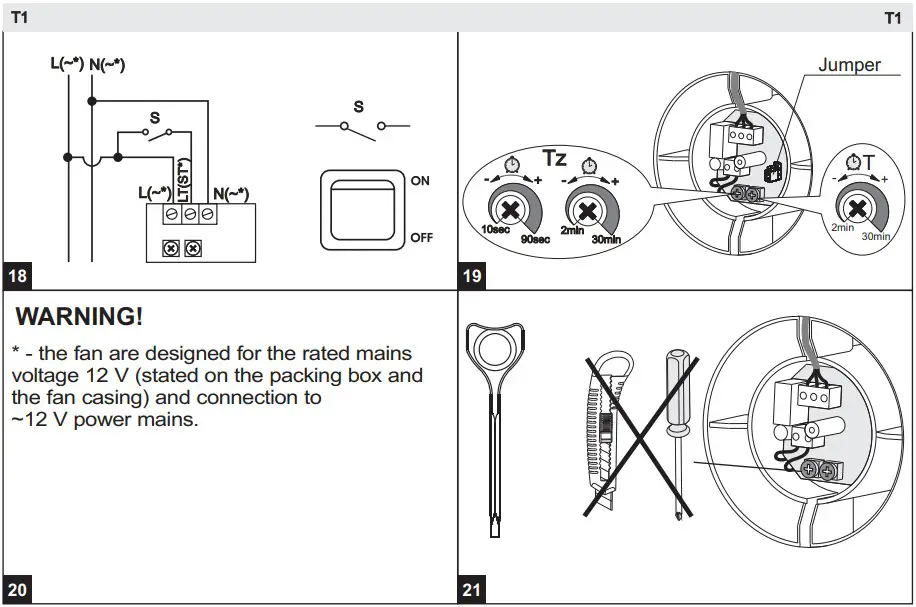 T1

T1

L(~*) N(~*)

S

L(~*) LT(ST*) N(~*)

S

ON

OFF

18

Jumper

Tz

- +

10sec 90sec

- +

2min 30min

T

- +

2min 30min

19

WARNING!

* - the fan are designed for the rated mains voltage 12 V (stated on the packing box and the fan casing) and connection to ~12 V power mains.

20

21