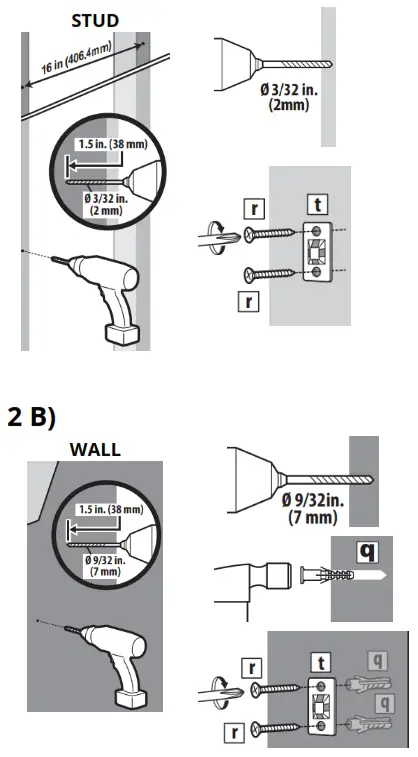 STUD

16 in (406.4mm)

1.5 in. (38 mm)

Ø 3/32 in. (2 mm)

Ø 3/32 in. (2mm)

r

t

r

2 B)

WALL

1.5 in. (38 mm)

Ø 9/32 in. (7 mm)

Ø 9/32in. (7 mm)

q

r

t

q

q

r