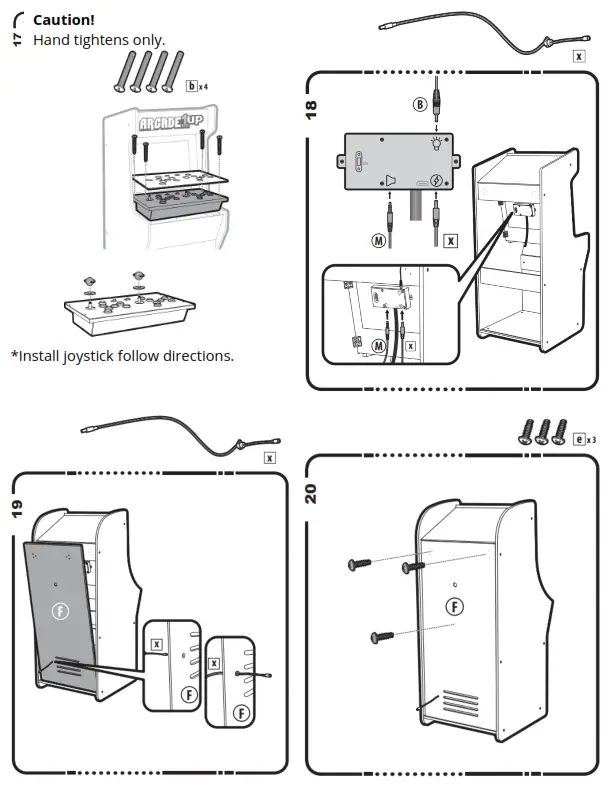 17 Caution!
Hand tightens only.

b x4

ARCADE1UP

*Install joystick follow directions.

x

18

B

M

X

M

x

x

19

F

x

F

x

F

e x3

20

F