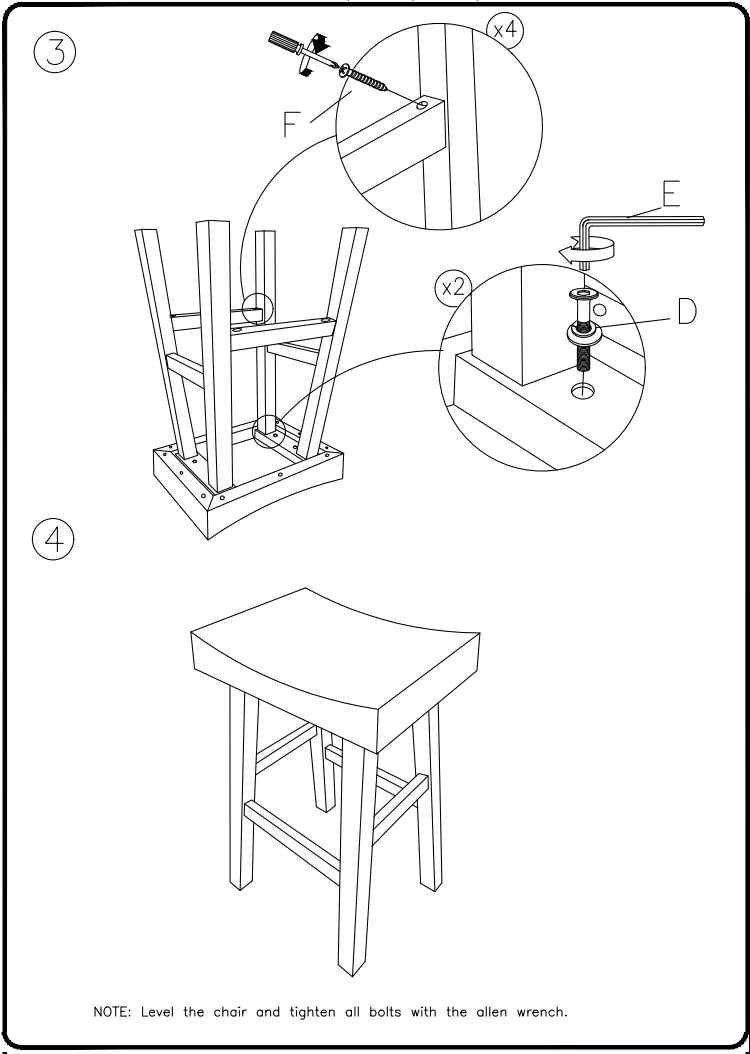 3

x4

F

E

x2

D

4

NOTE: Level the chair and tighten all bolts with the allen wrench.