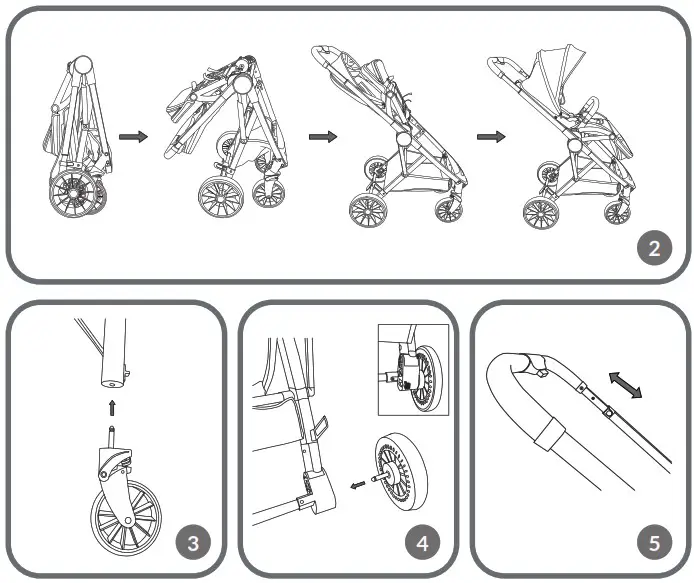 2

3

4

5