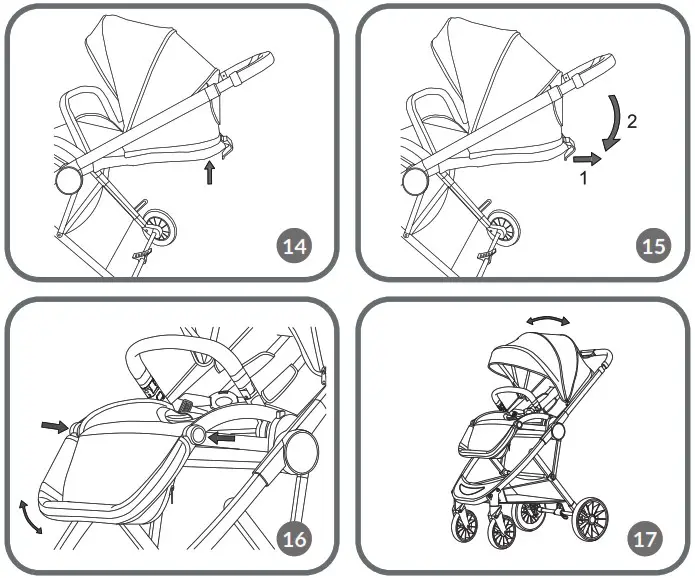 14

2
1
15

16

17