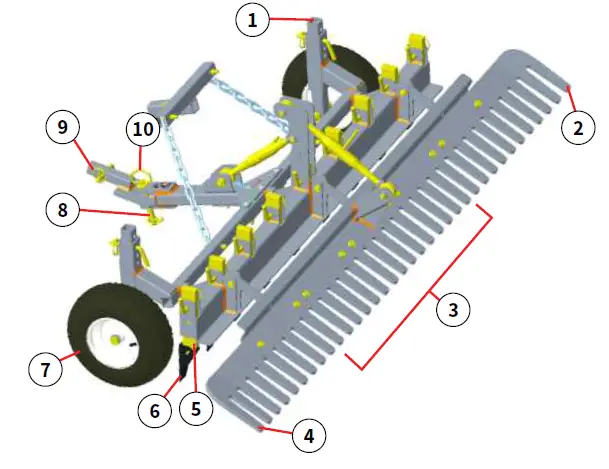 1
2
9
10
8
3
7
6
5
4