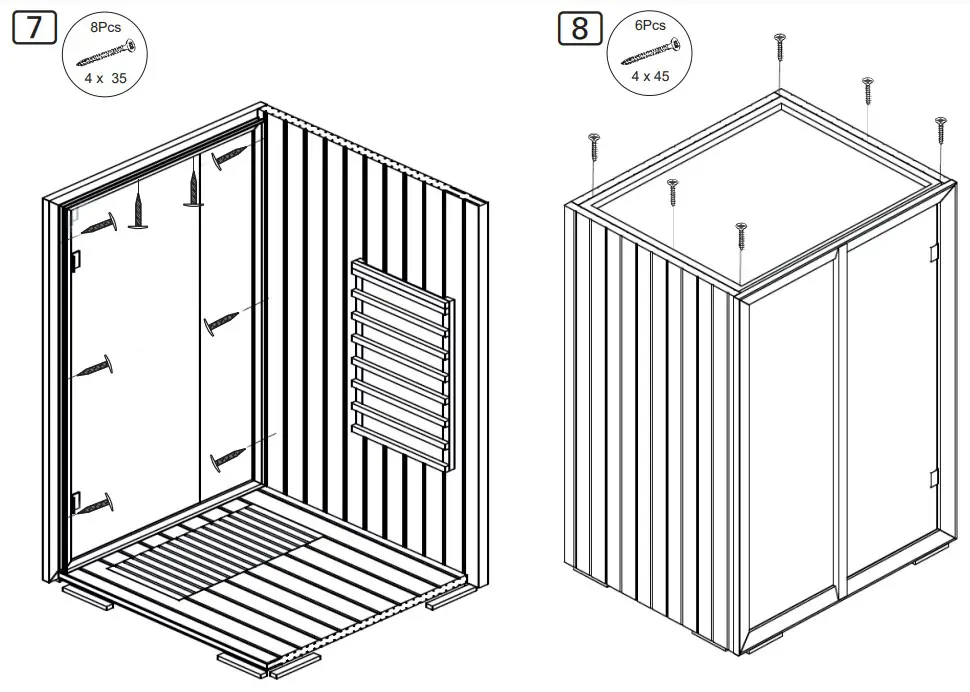 7

8Pcs

4 x 35

8

6Pcs

4 x 45