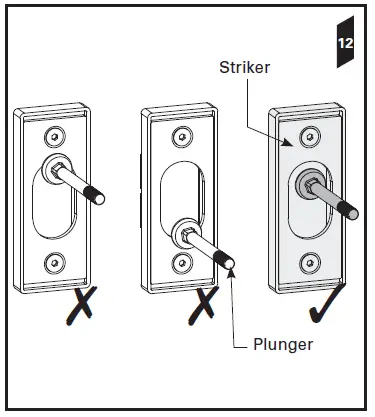 12

Striker

Plunger