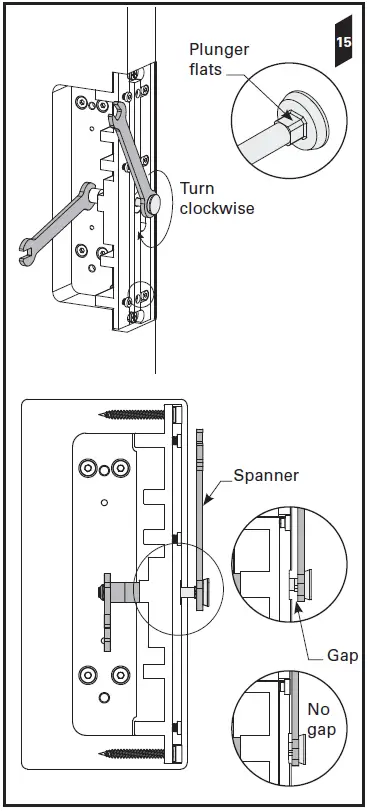 15

Plunger flats

Turn clockwise

Spanner

Gap

No gap