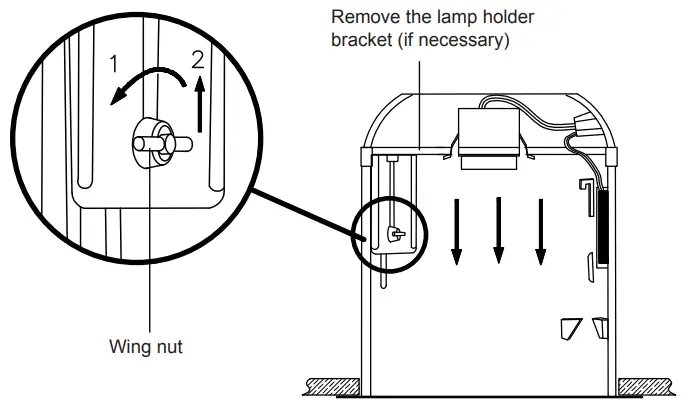 Remove the lamp holder bracket (if necessary)

1

2

Wing nut