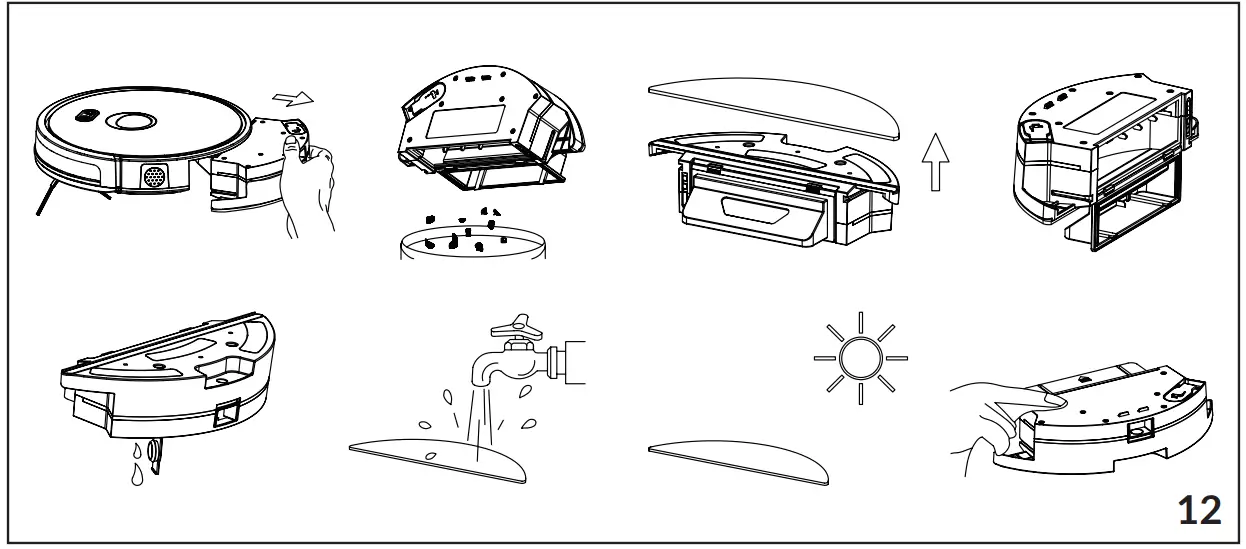 12