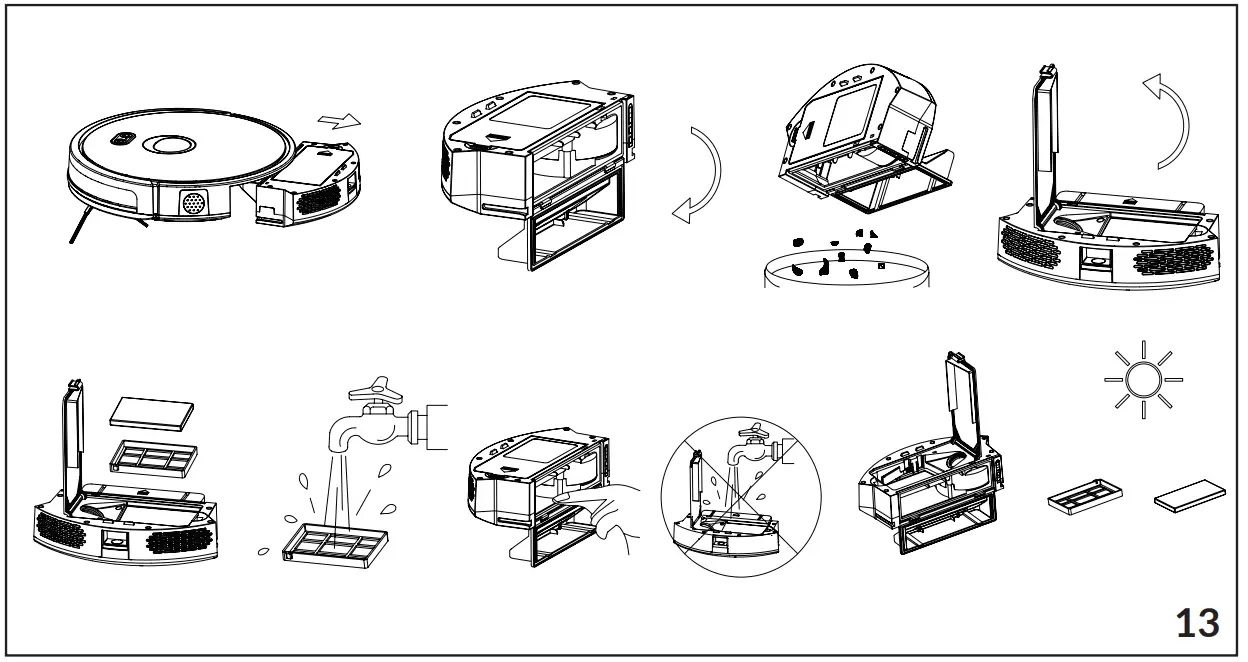 13