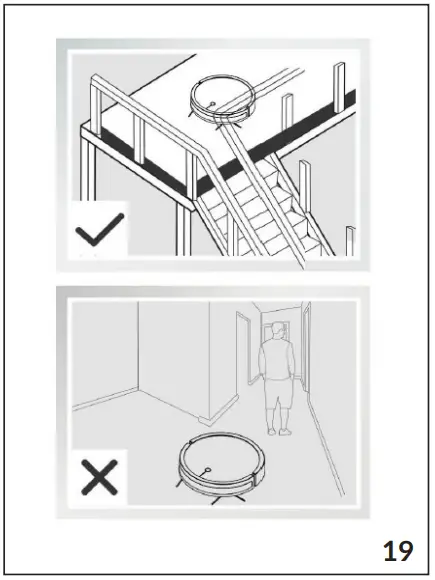 19