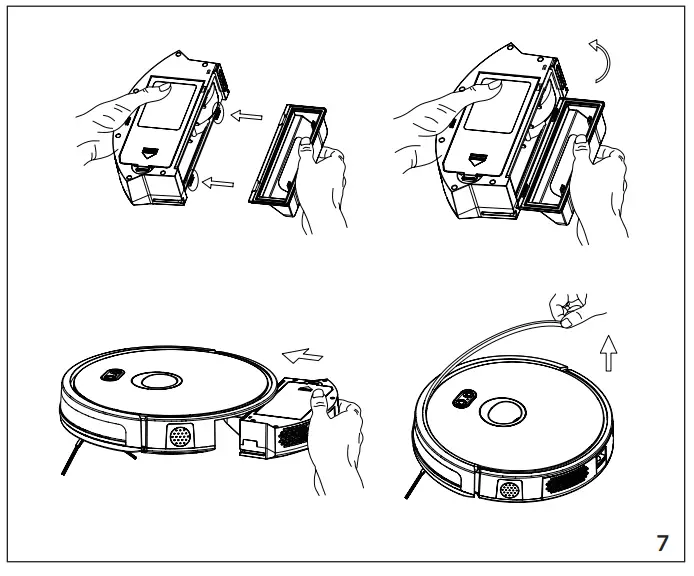 7