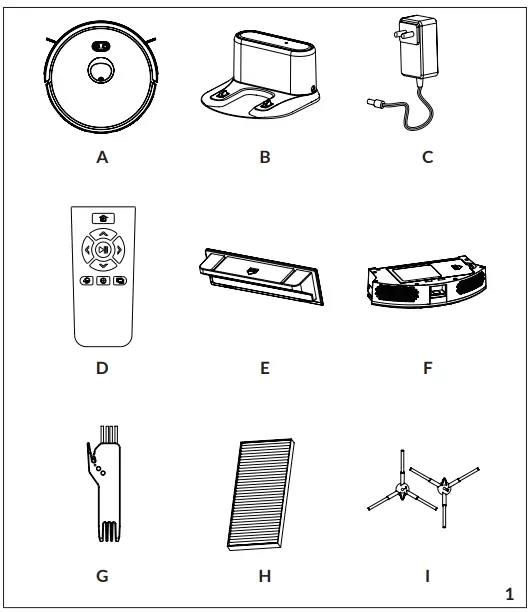 A B C

D E F

G H I

1