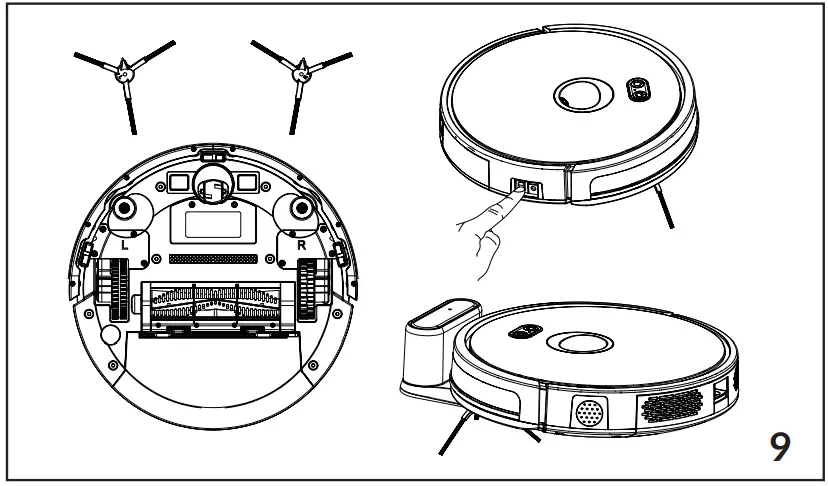 L
R
9