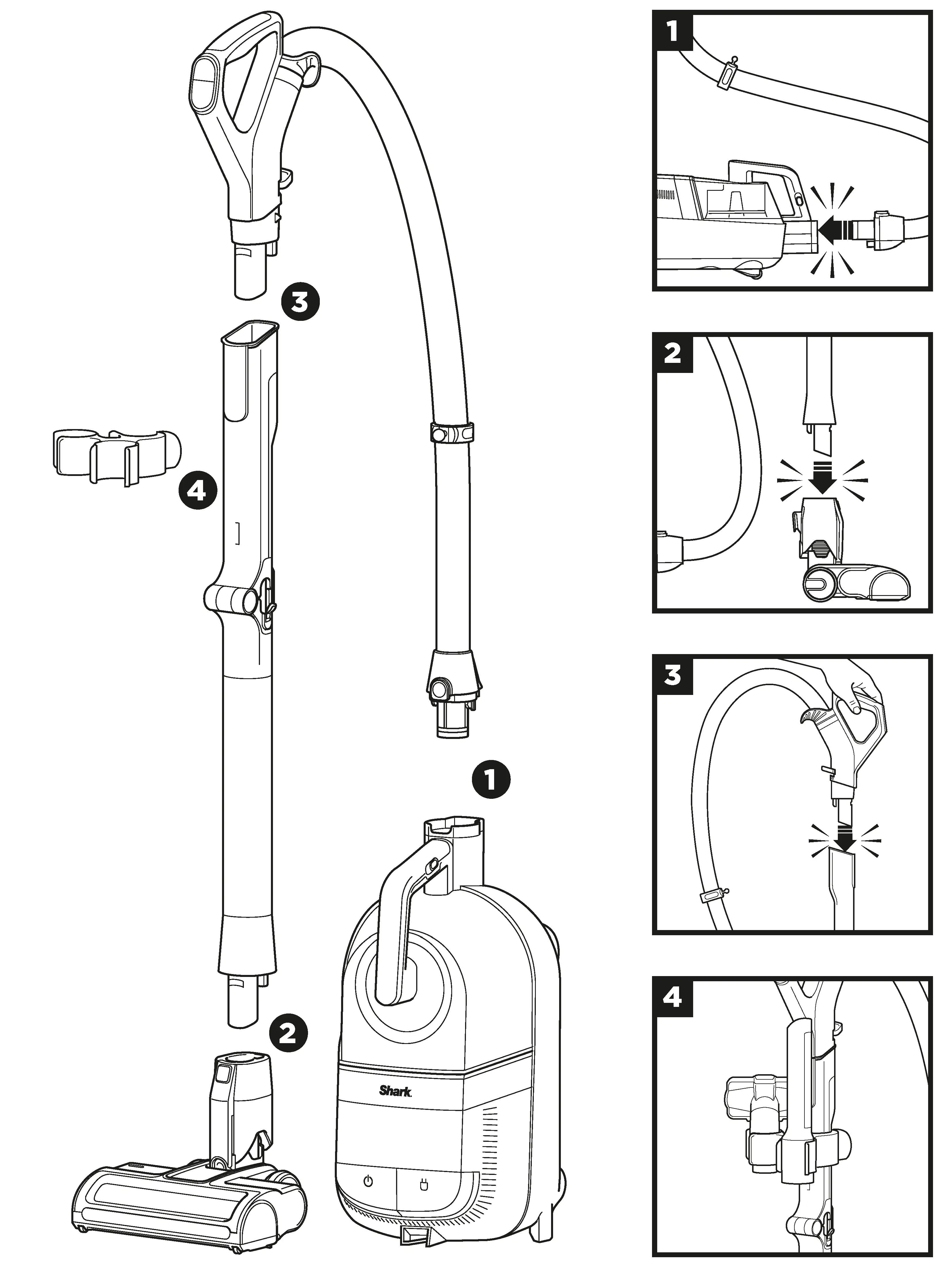 3

4

1

2

Shark

1

2

3

4