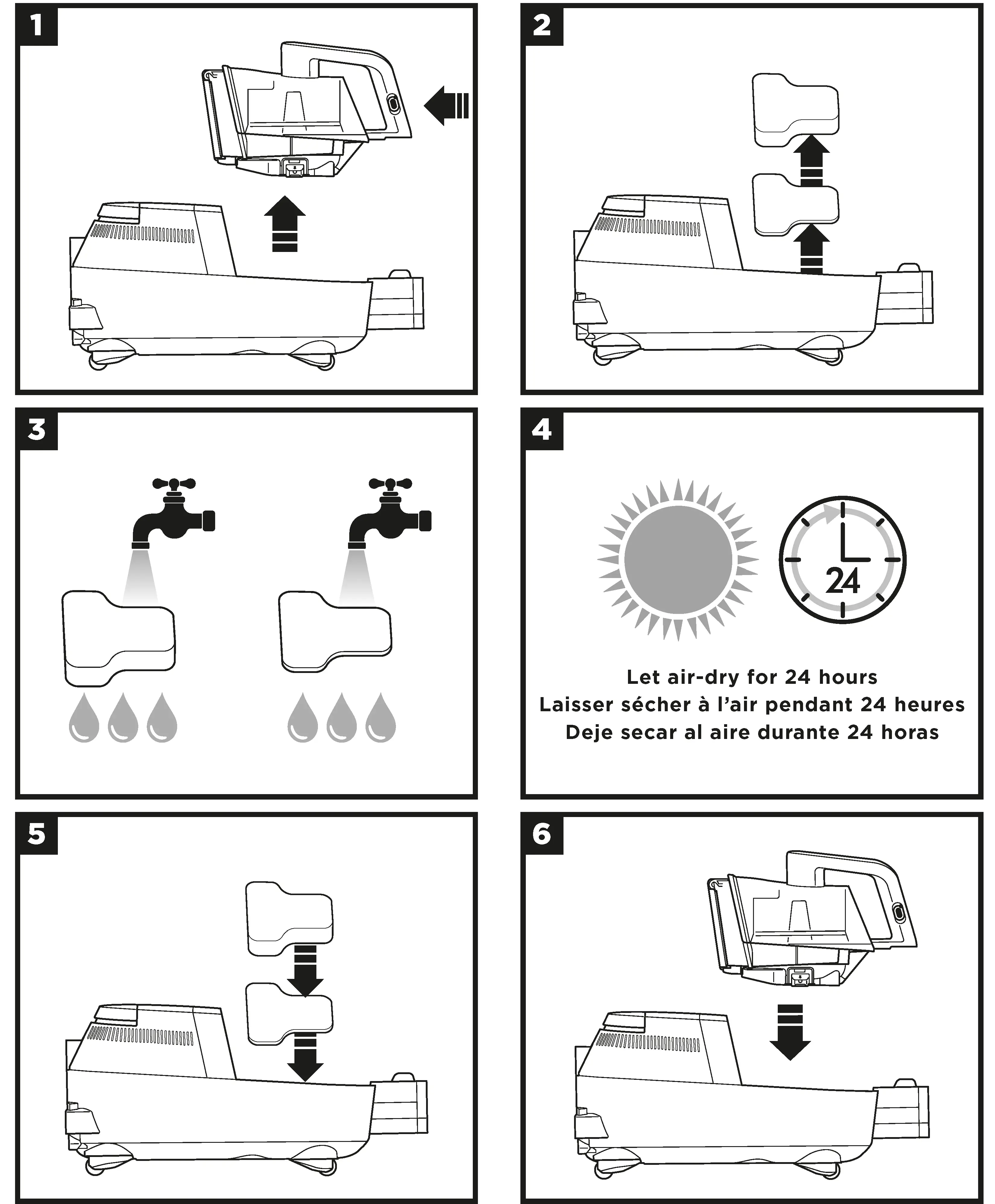 1

2

3

4

24

Let air-dry for 24 hours
Laisser sécher à l'air pendant 24 heures
Deje secar al aire durante 24 horas

5

6