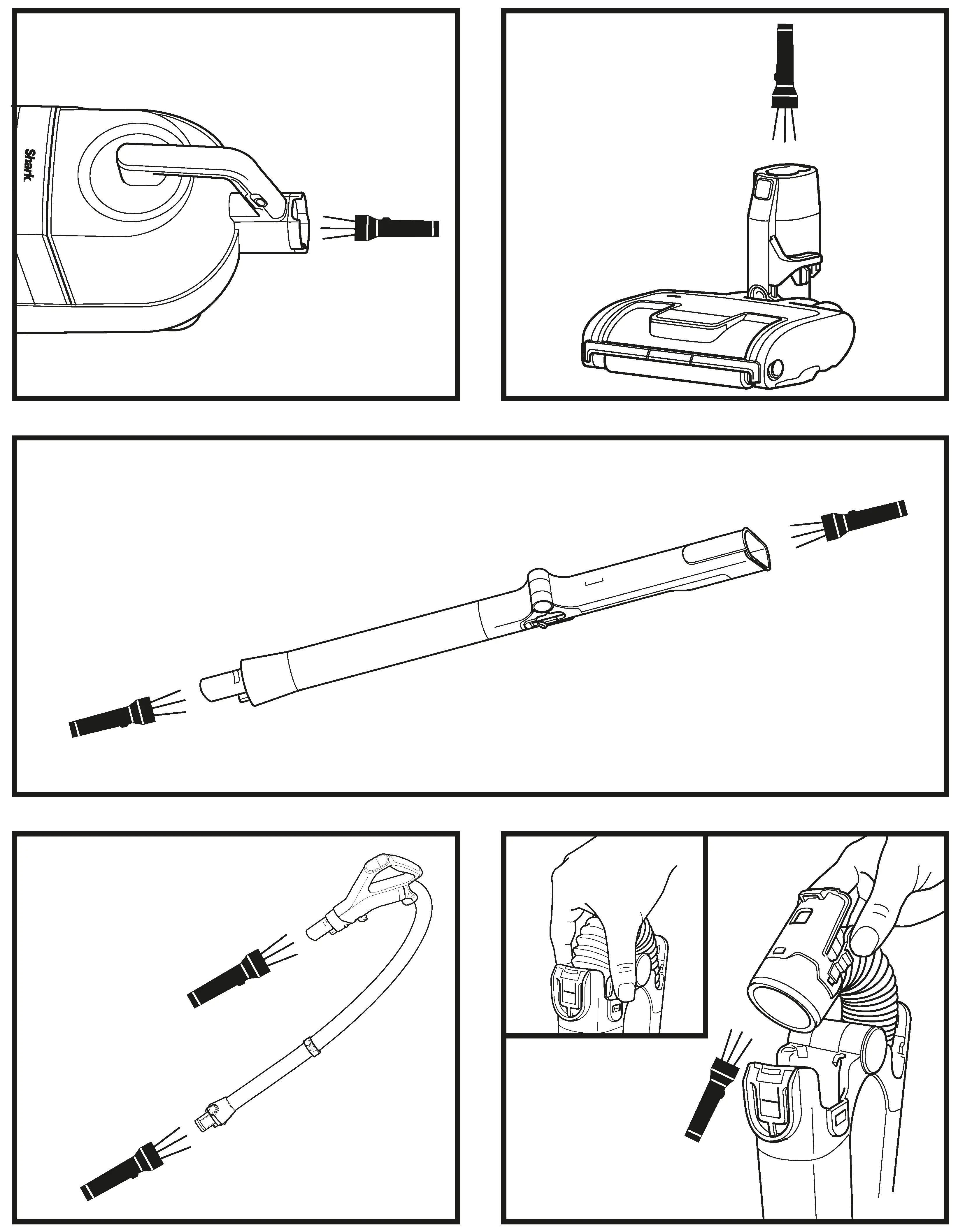 Shark.