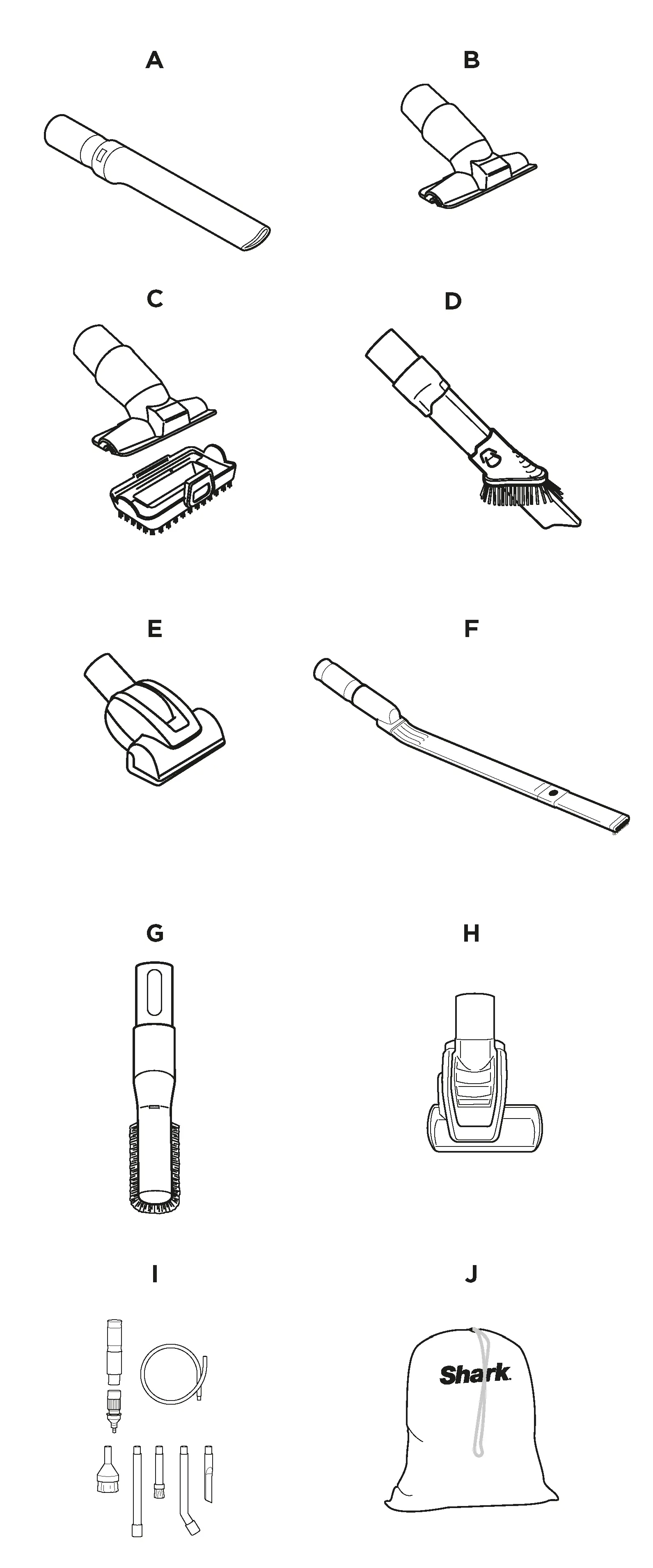 A

B

C

D

E

F

G

H

I

J

Shark