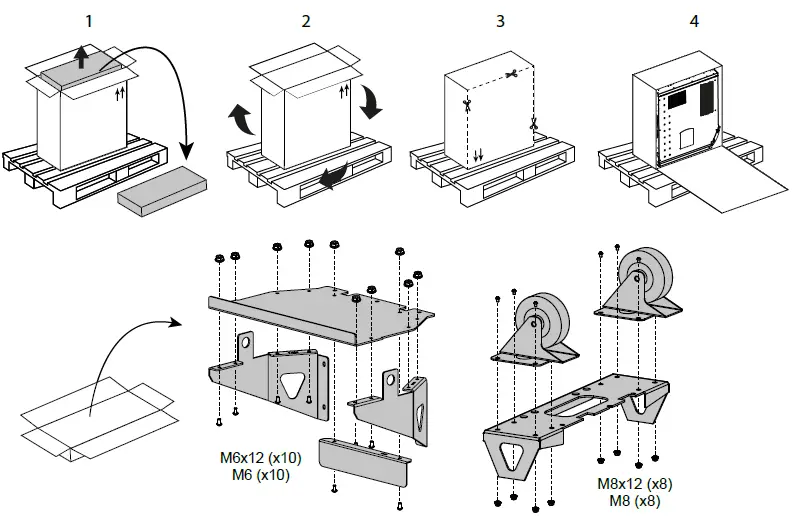 1

2

3

4

M6x12 (x10)
M6 (x10)

M8x12 (x8)
M8 (x8)