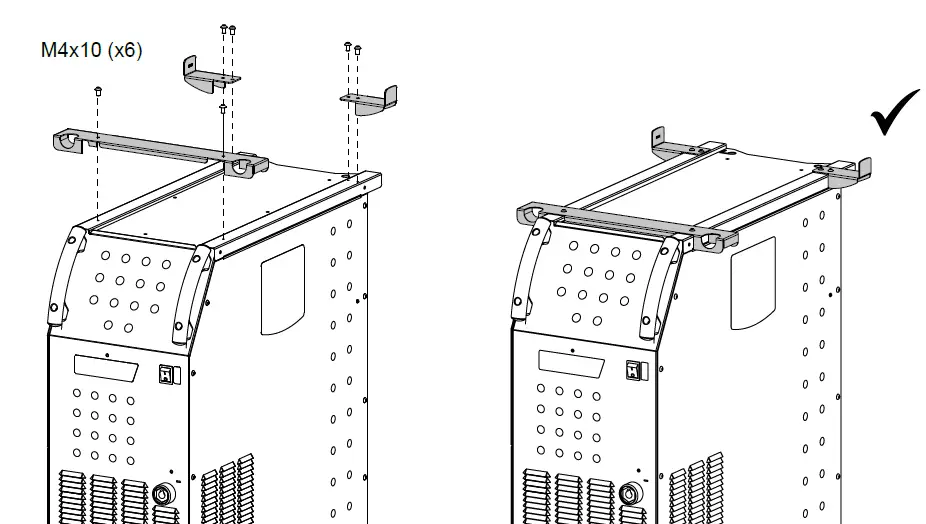 M4x10 (x6)