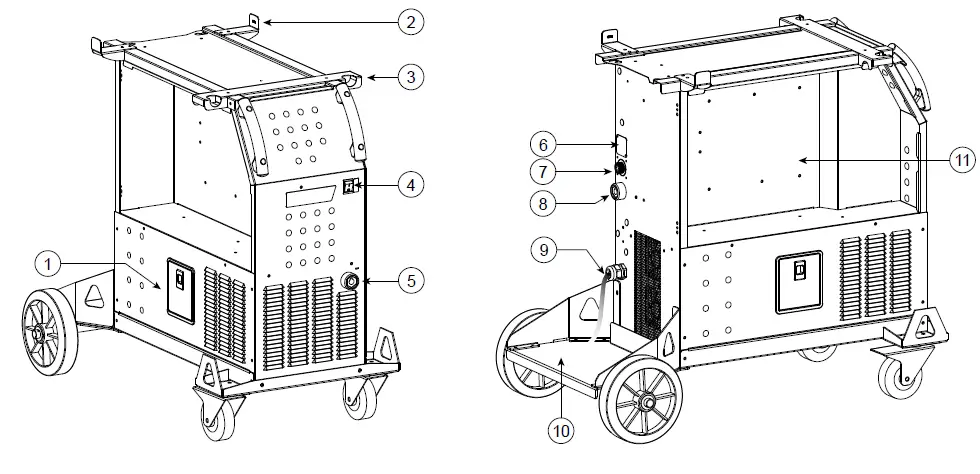 2
3
4
1
5
6
7
8
9
10
11