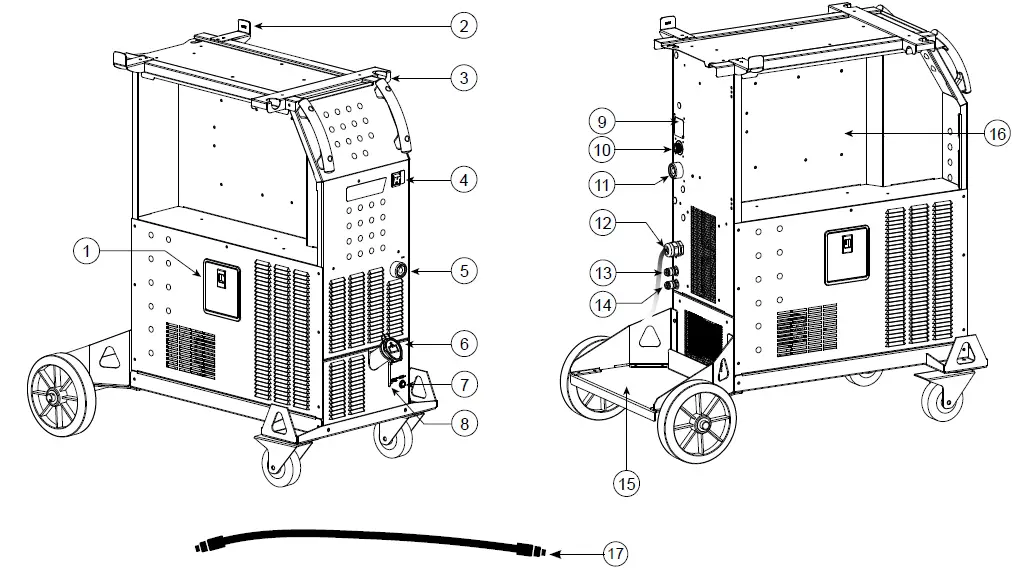 2
3
4
1
5
6
7
8
9
10
11
12
13
14
15
16
17