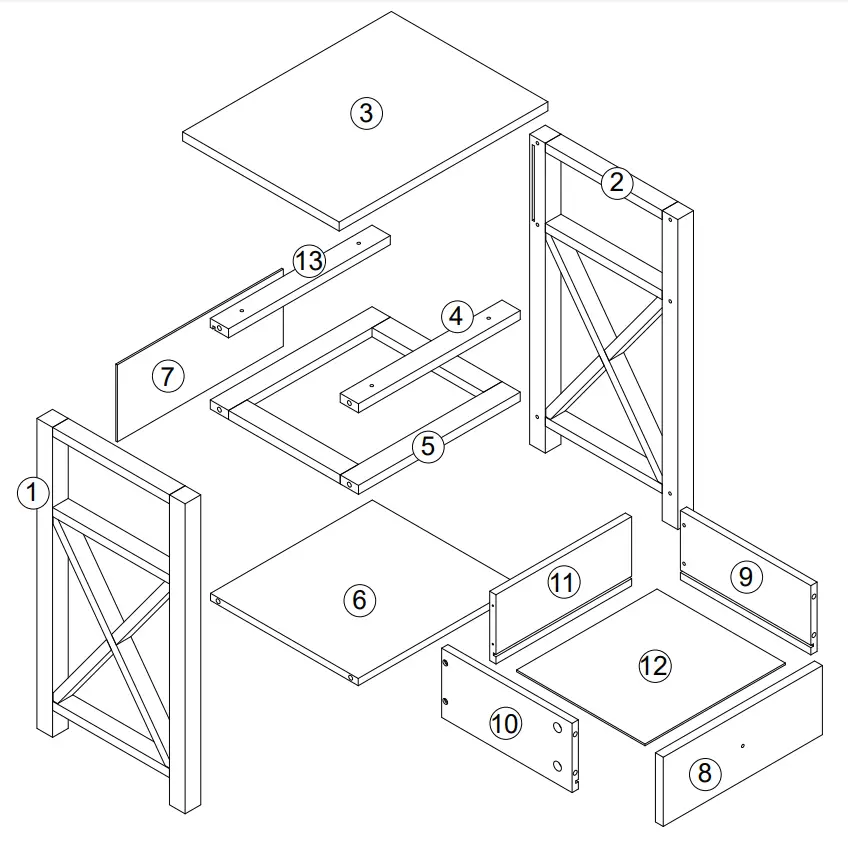 3
2
13
4
7
5
1
6
11
9
12
10
8