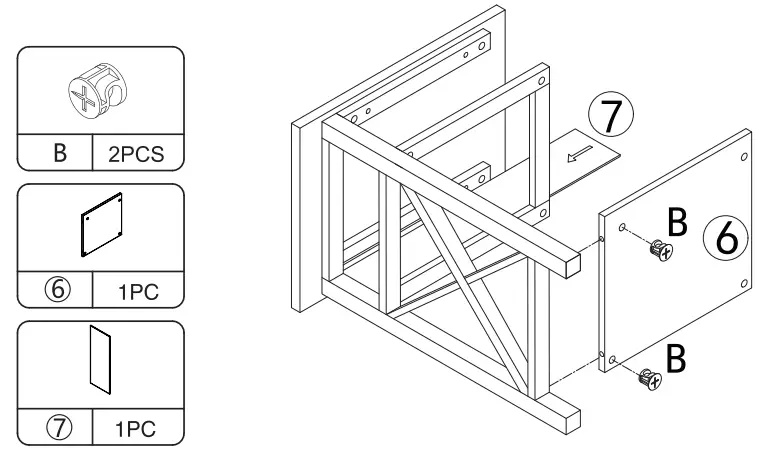 B
2PCS

⑥
1PC

⑦
1PC

⑦

B

⑥

B