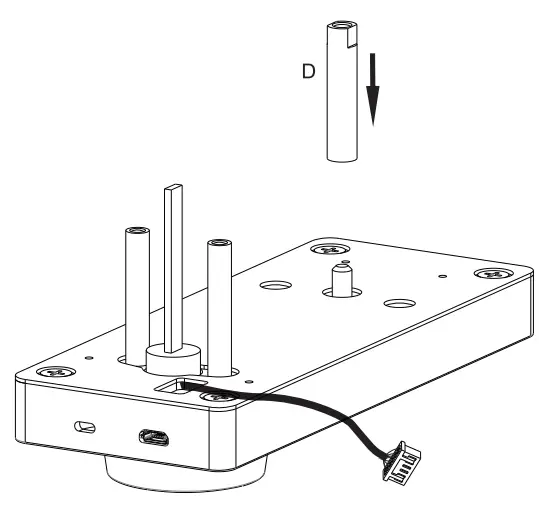 D