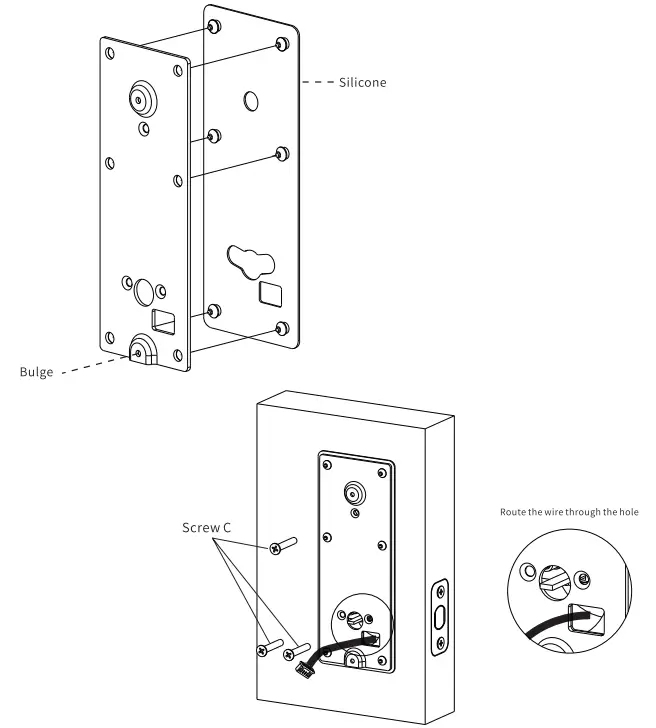 Silicone

Bulge

Screw C

Route the wire through the hole