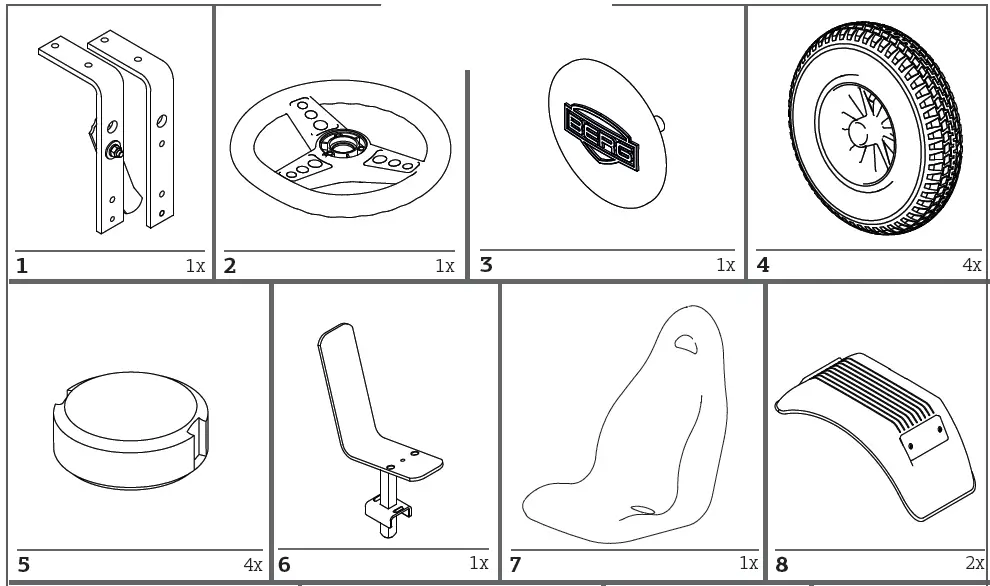 1 1x
2 1x
BERG
3 1x
4 4x
5 4x
6 1x
7 1x
8 2x