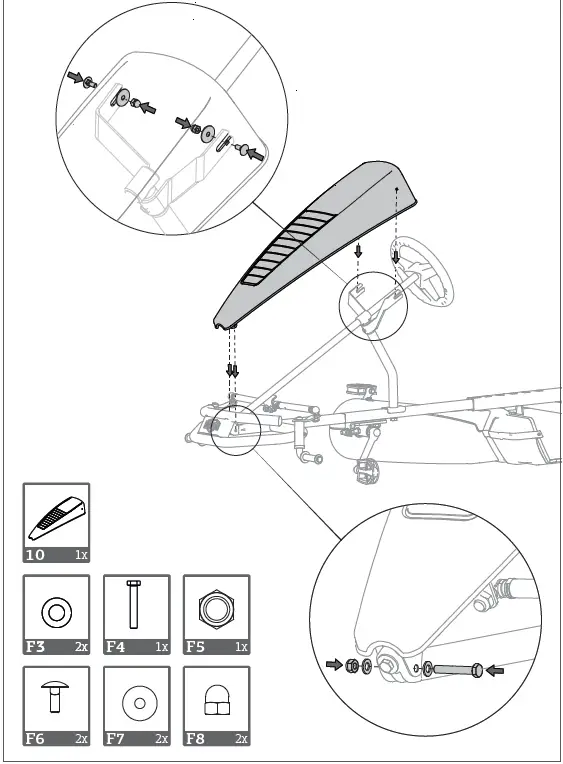 10 1x

F3 2x

F4 1x

F5 1x

F6 2x

F7 2x

F8 2x