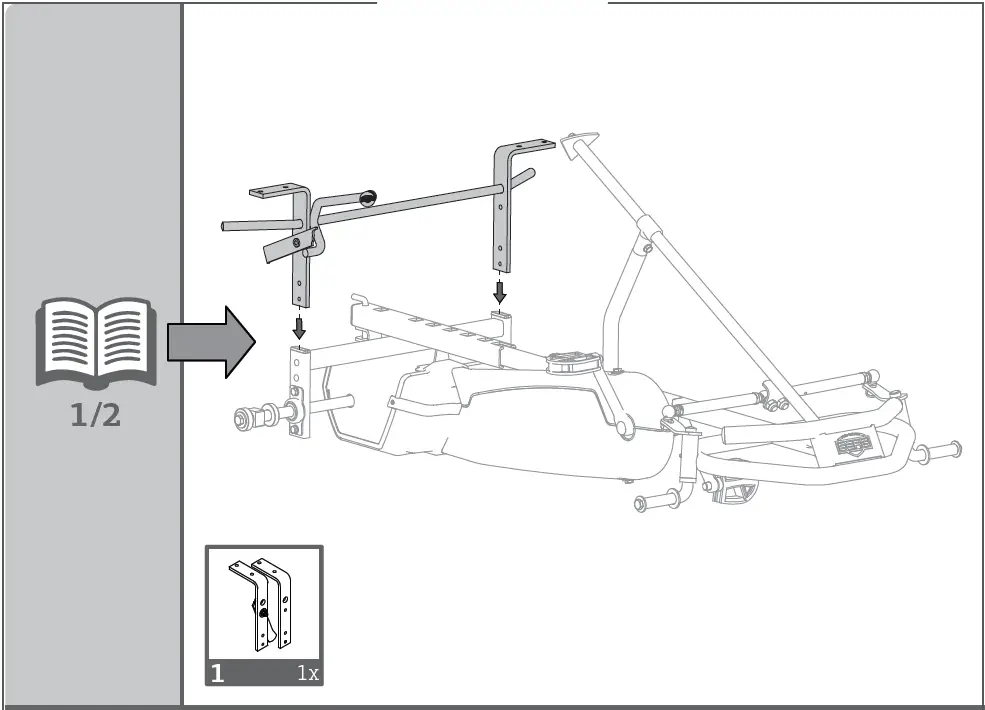 1/2

BERG

1 1x