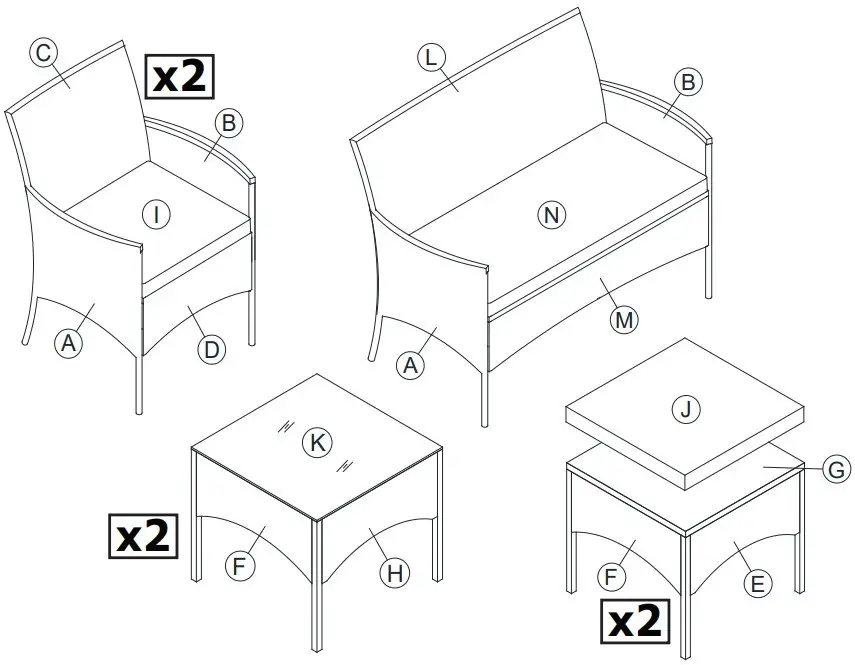 C
x2
B
I
A
D
L
B
N
M
A
K
x2
F
H
J
G
F
E
x2