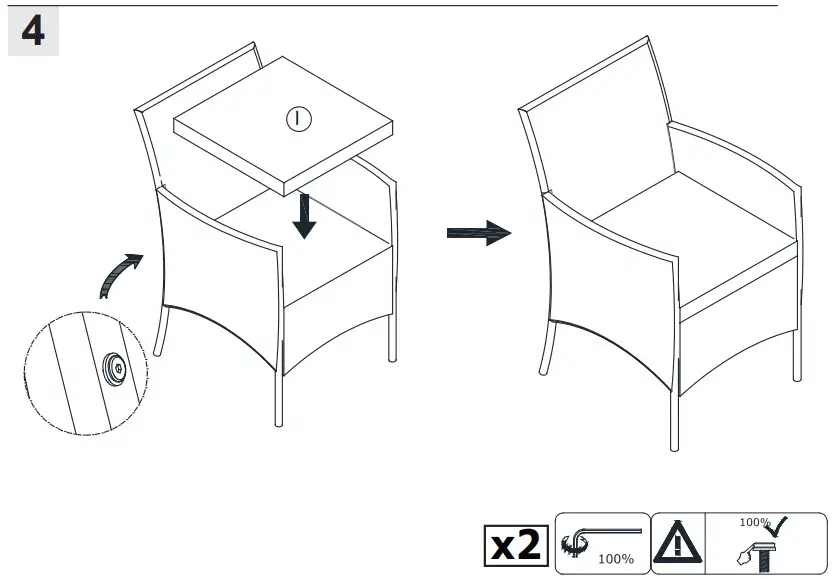 4

I

x2

100%

100%