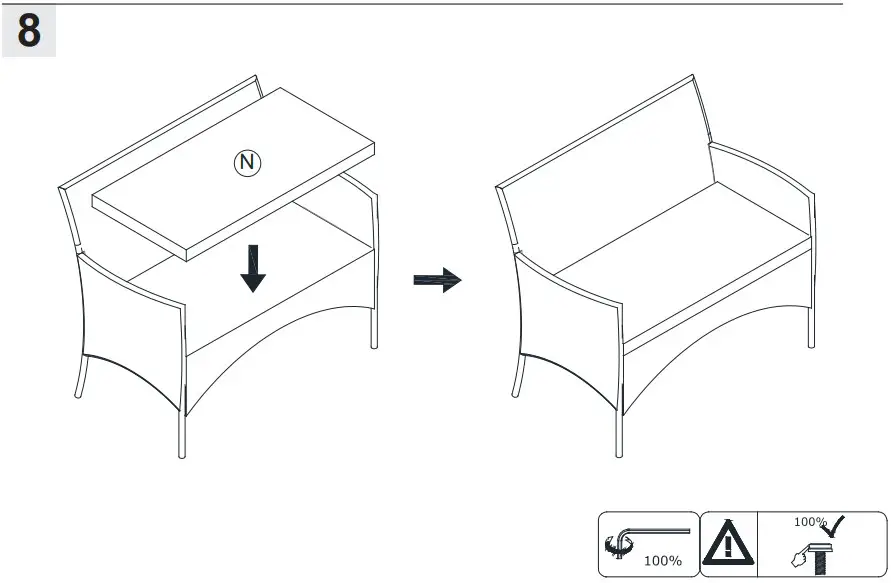 8

N

100%

100%