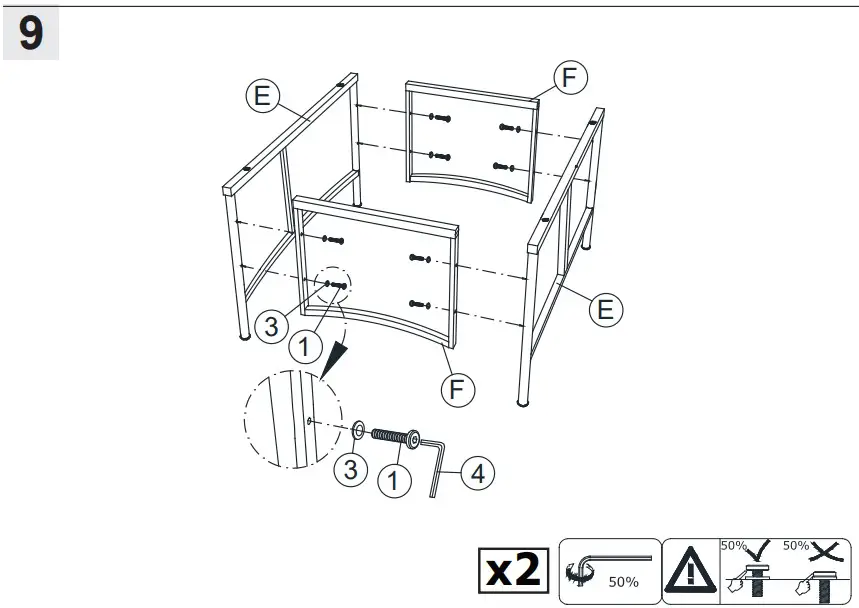 9

E

F

E

3

1

F

3

1

4

x2

50%

50%

50%