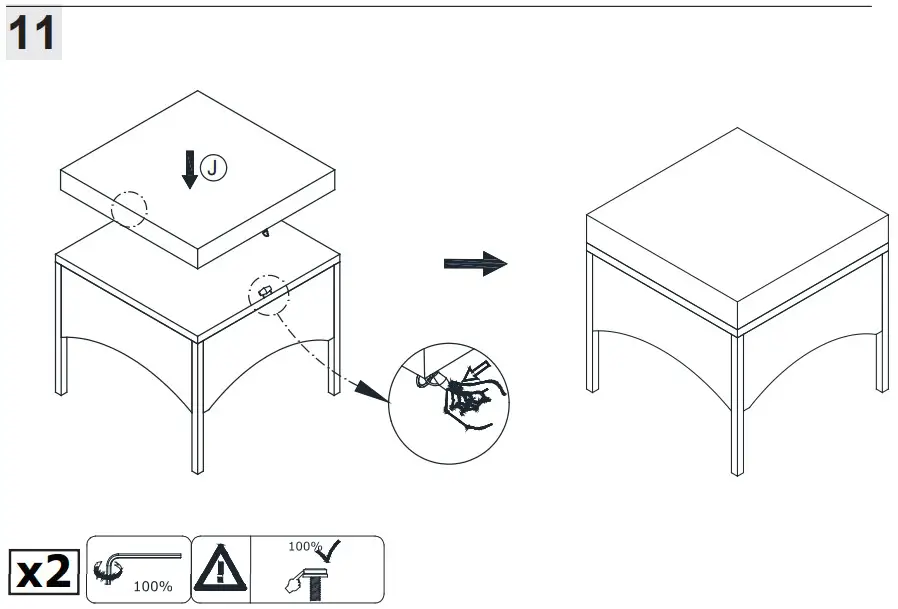 11

J

x2

100%

100%